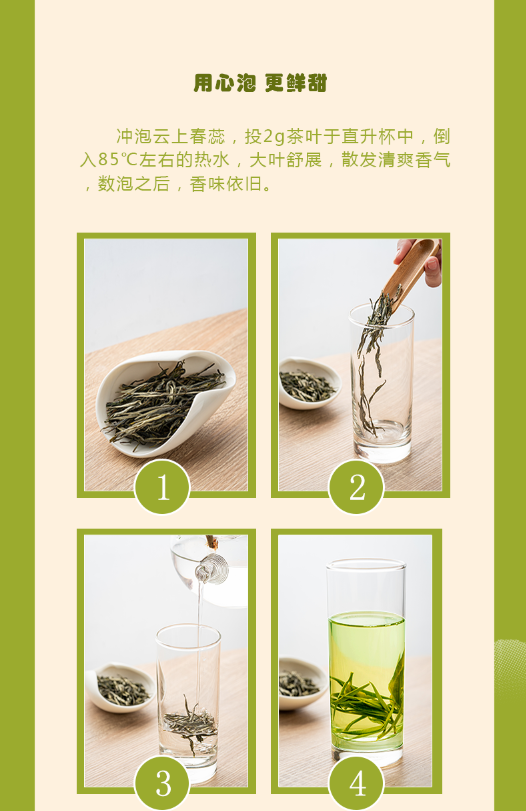 用心泡 更鲜甜

冲泡云上春蕊，投2g茶叶于直升杯中，倒入85℃左右的热水，大叶舒展，散发清爽香气，数泡之后，香味依旧。

1

2

3

4